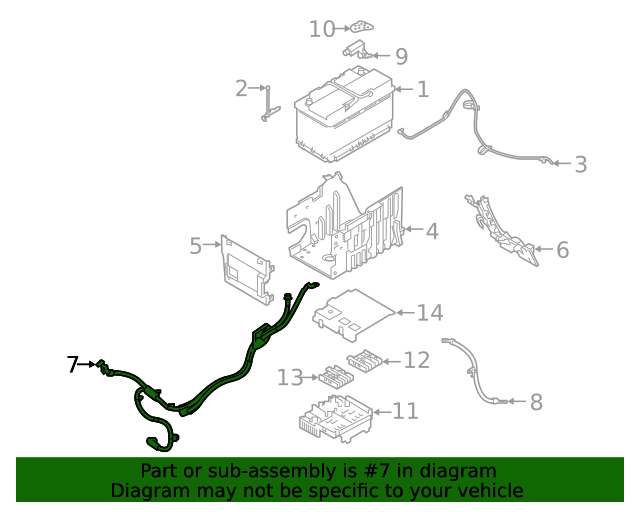 10
9
2
1
3
4
5
6
14
7
12
13
8
11

Part or sub-assembly is #7 in diagram
Diagram may not be specific to your vehicle