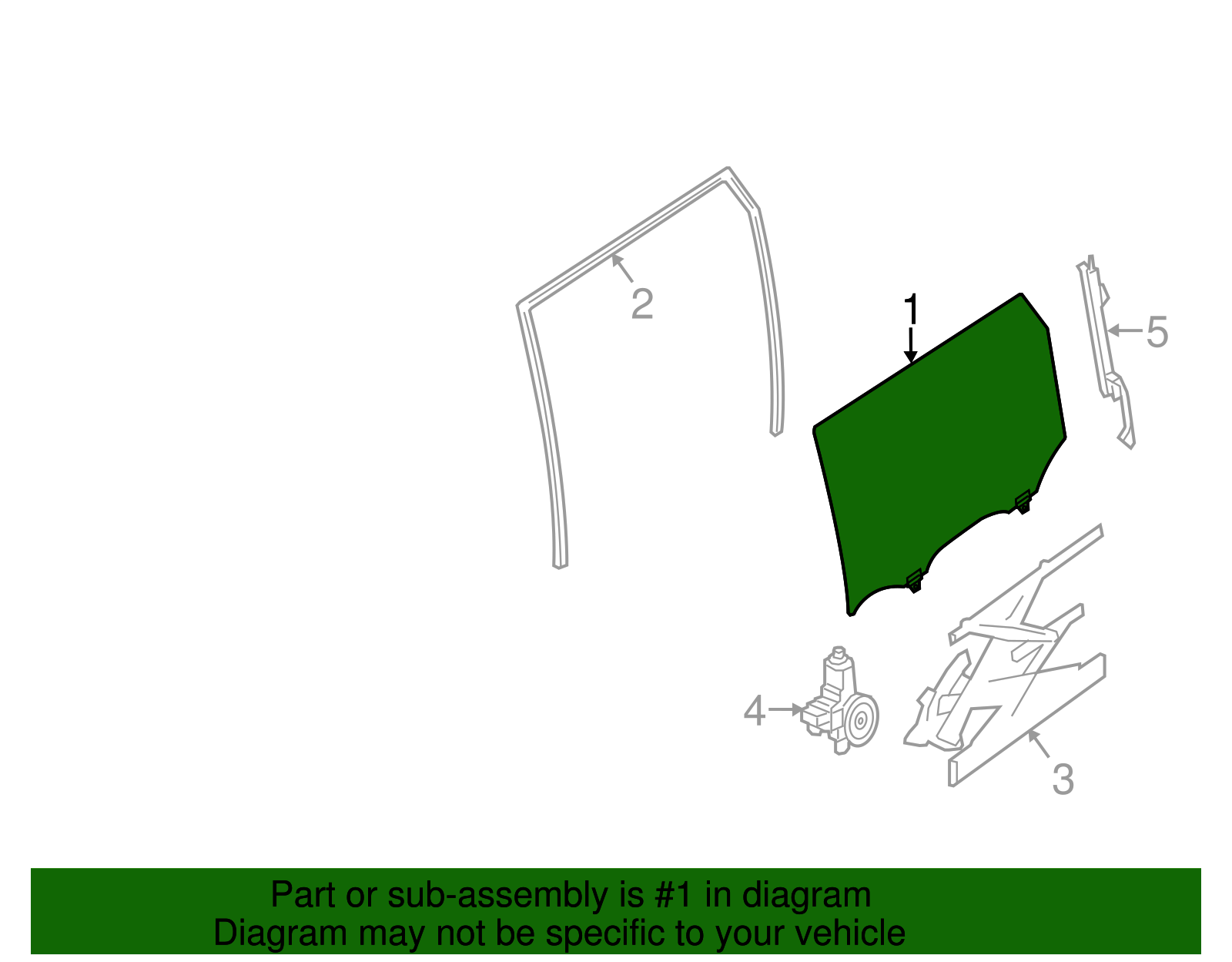 2
1
5
4
3
Part or sub-assembly is #1 in diagram
Diagram may not be specific to your vehicle