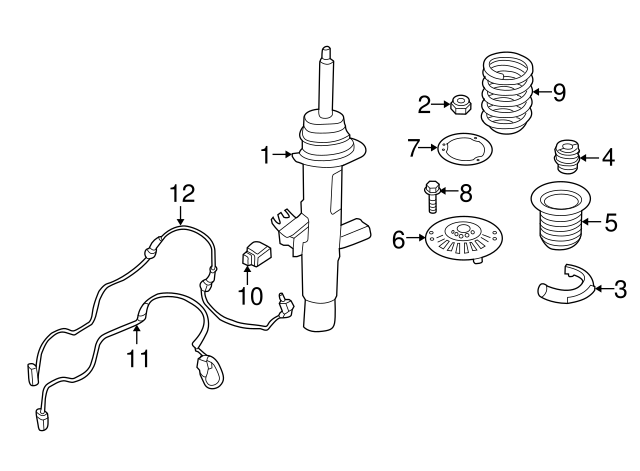 2
9
1
7
4
12
8
6
5
10
3
11