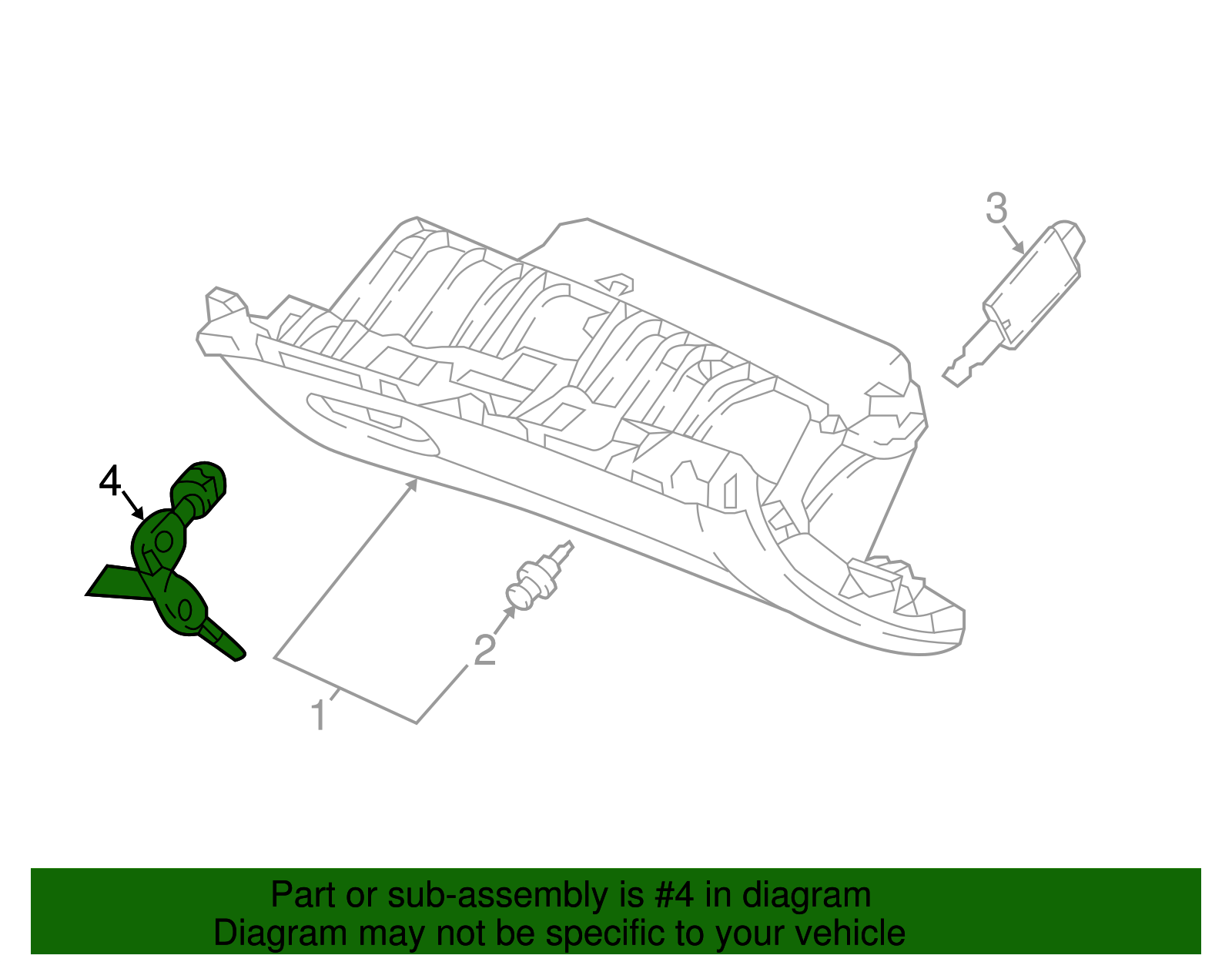 3

4

2

1

Part or sub-assembly is #4 in diagram
Diagram may not be specific to your vehicle