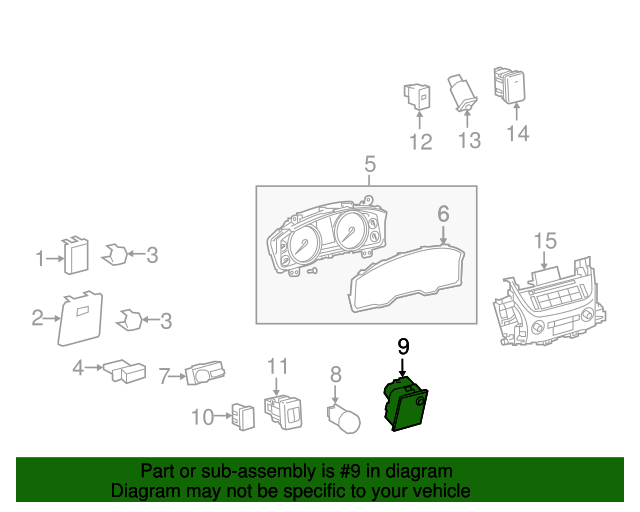 12
13
14
5
6
15
1
3
2
3
4
7
11
8
9
10

Part or sub-assembly is #9 in diagram
Diagram may not be specific to your vehicle