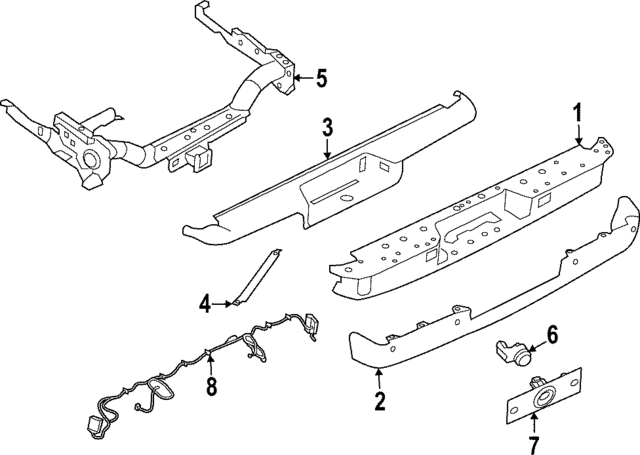 5
3
1
4
6
8
2
7