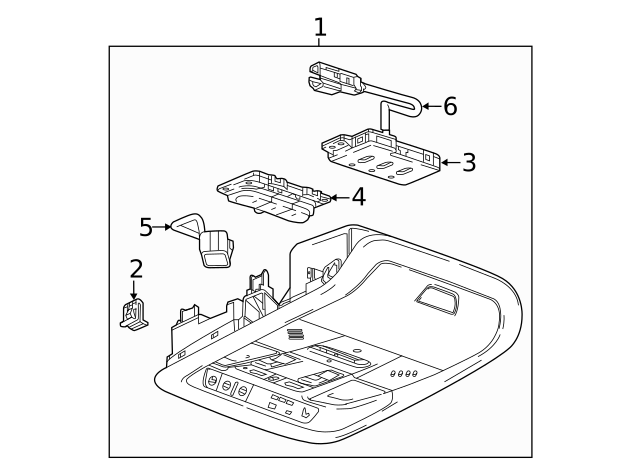 1
6
3
4
5
2