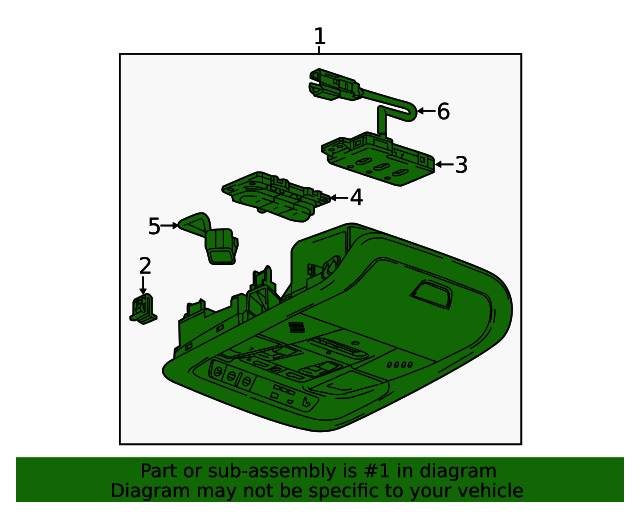 1
6
3
4
5
2

Part or sub-assembly is #1 in diagram
Diagram may not be specific to your vehicle