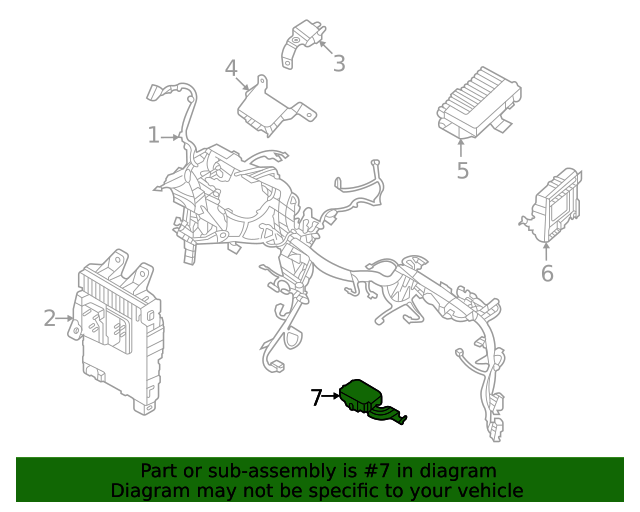 3
4
1
5
6
2
7

Part or sub-assembly is #7 in diagram
Diagram may not be specific to your vehicle