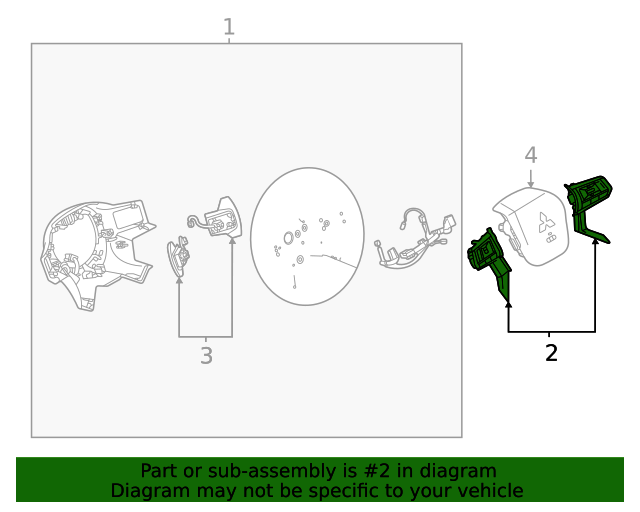 1

4

3

2

Part or sub-assembly is #2 in diagram
Diagram may not be specific to your vehicle