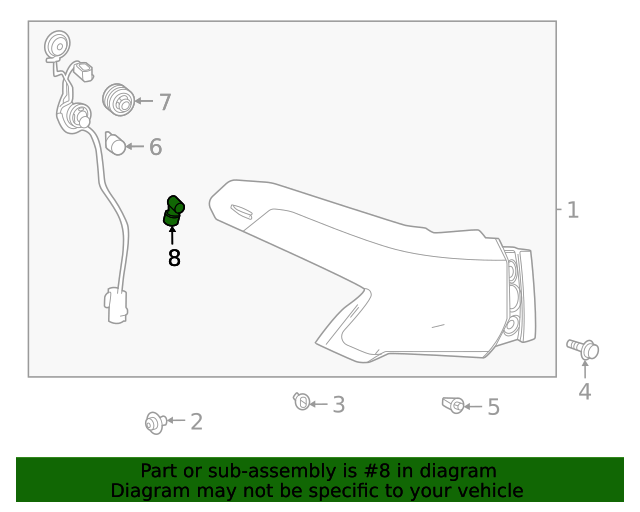 7
6
1
8
4
3
5
2

Part or sub-assembly is #8 in diagram
Diagram may not be specific to your vehicle