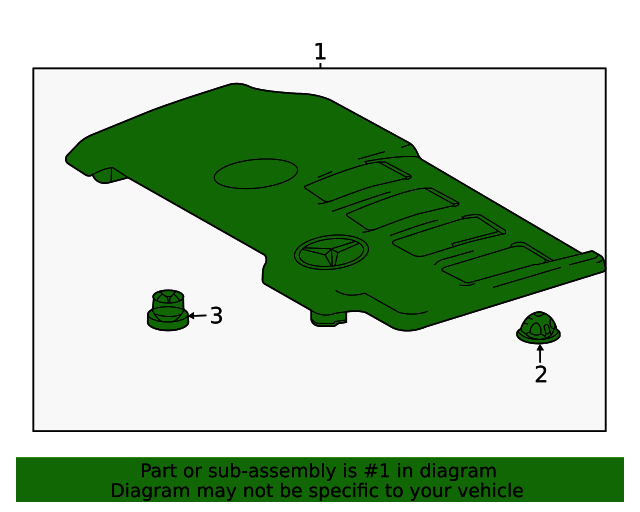 1

3

2

Part or sub-assembly is #1 in diagram
Diagram may not be specific to your vehicle