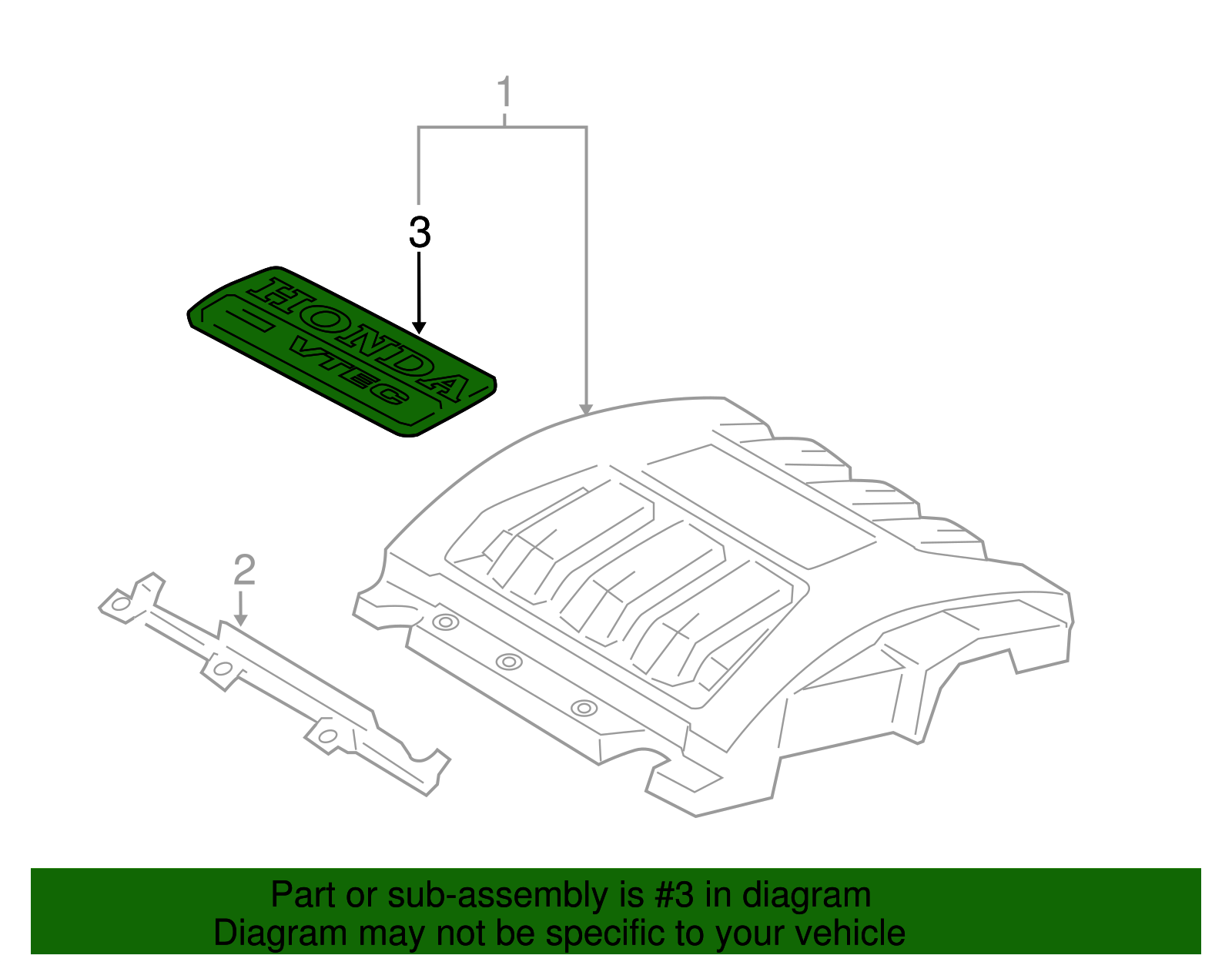 1

3

HONDA
VTEC

2

Part or sub-assembly is #3 in diagram
Diagram may not be specific to your vehicle