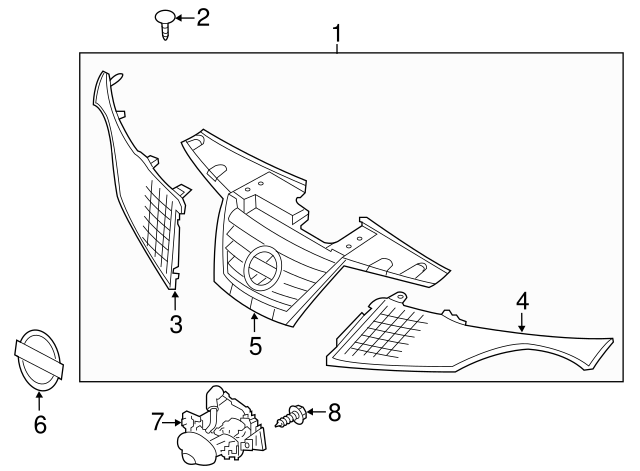 2
1
3
5
4
6
7
8