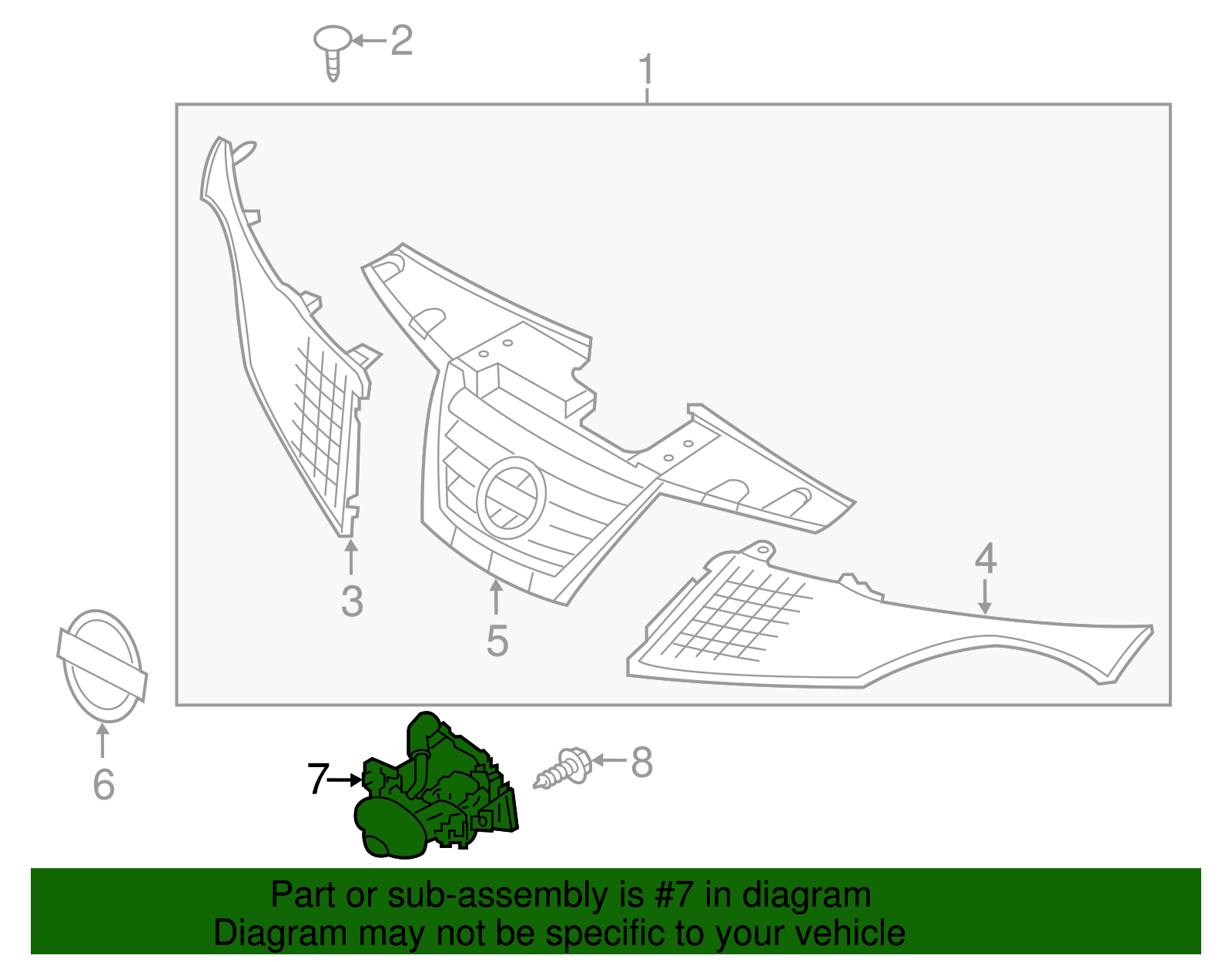 2
1
3
5
4
6
7
8
Part or sub-assembly is #7 in diagram
Diagram may not be specific to your vehicle