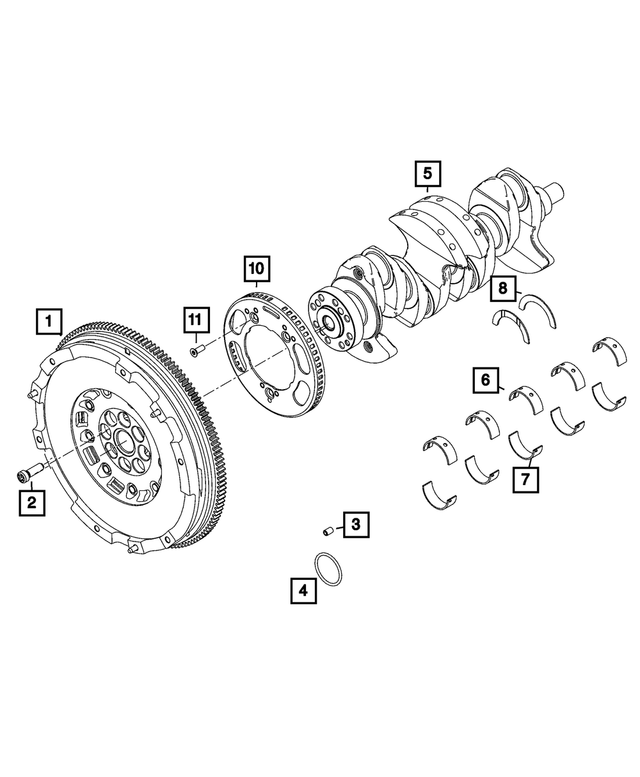 5

10

8

1

11

6

7

2

3

4