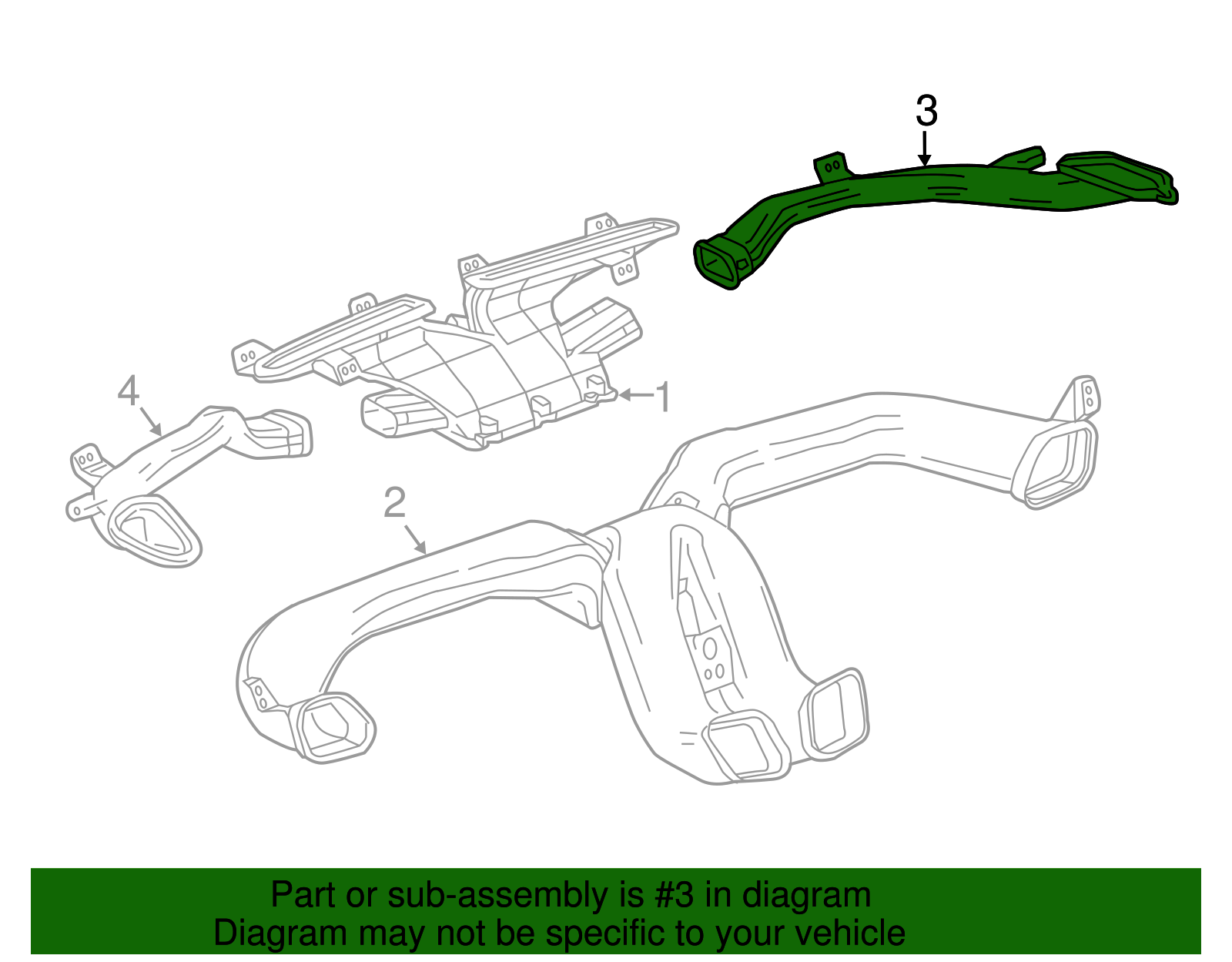 3

4

1

2

Part or sub-assembly is #3 in diagram
Diagram may not be specific to your vehicle