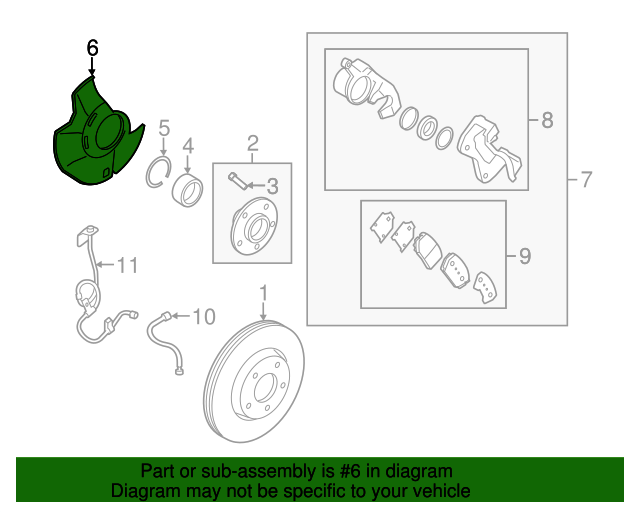 6
5
4
2
3
8
7
9
11
10
1

Part or sub-assembly is #6 in diagram
Diagram may not be specific to your vehicle