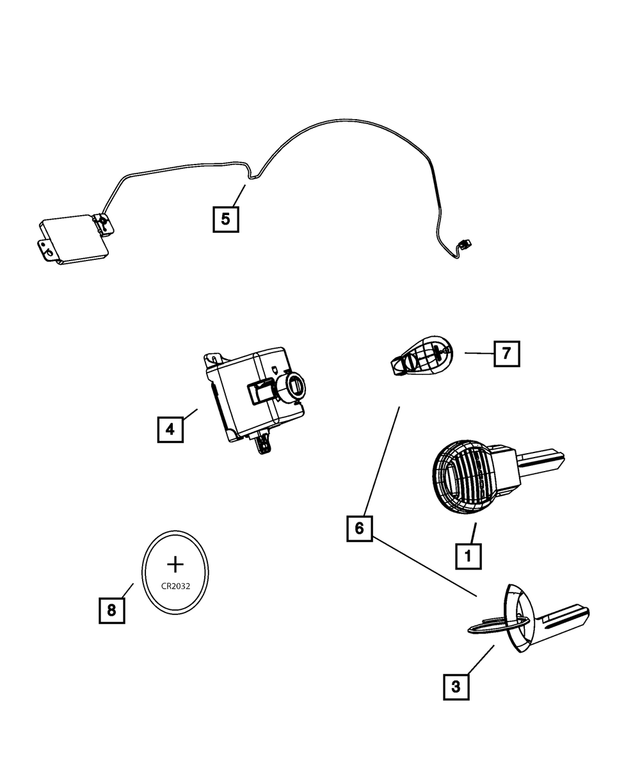 5

7

4

6

1

+
CR2032

8

3