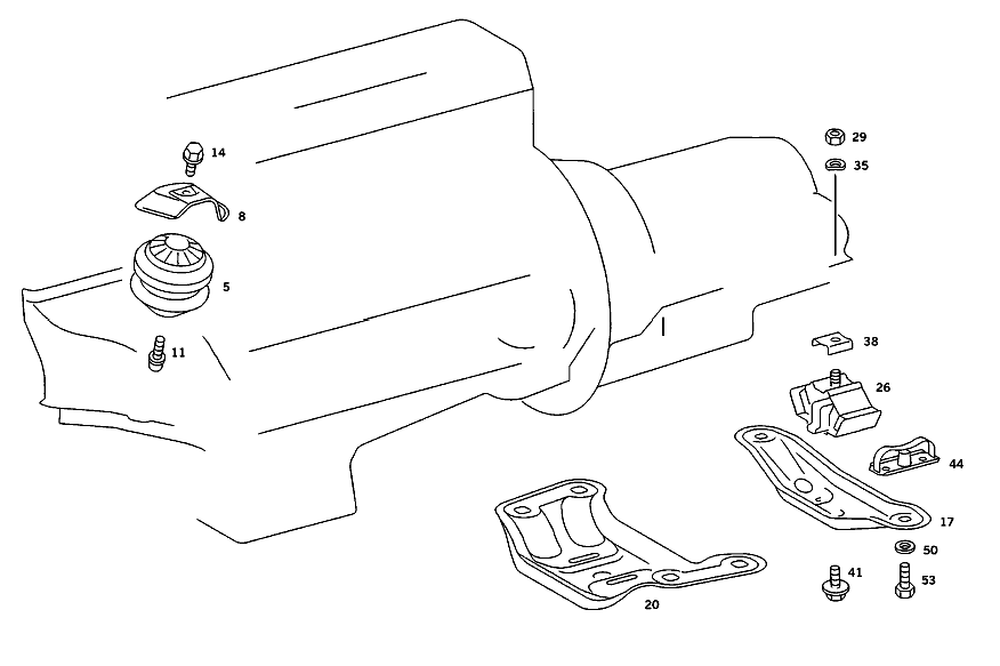 14
8
5
11
29
35
38
26
44
17
50
41
53
20