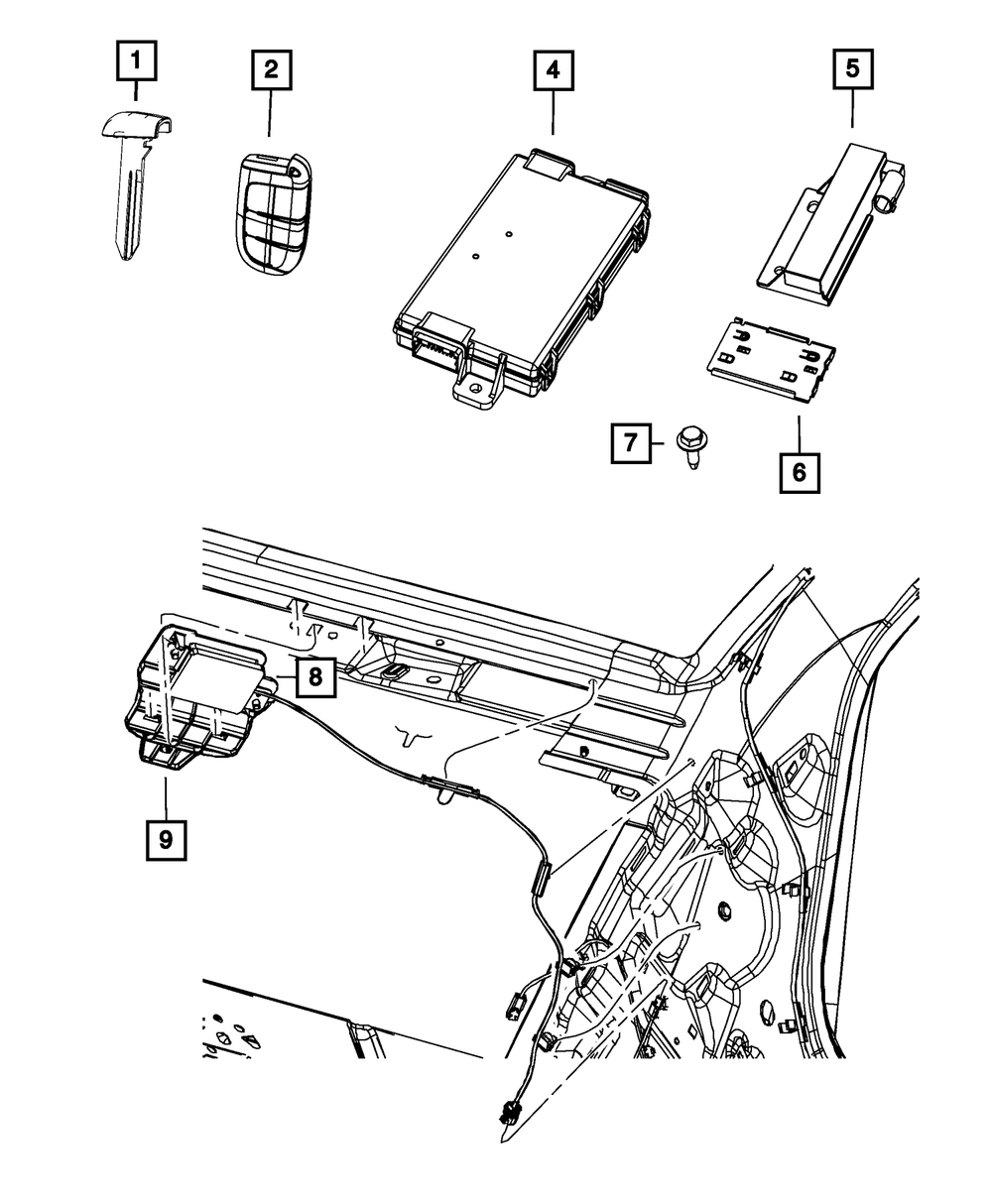 1
2
4
5
7
6
8
9