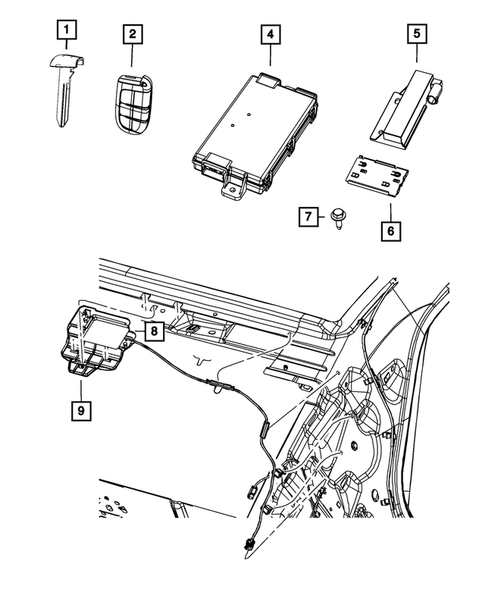 1
2
4
5
7
6
8
9