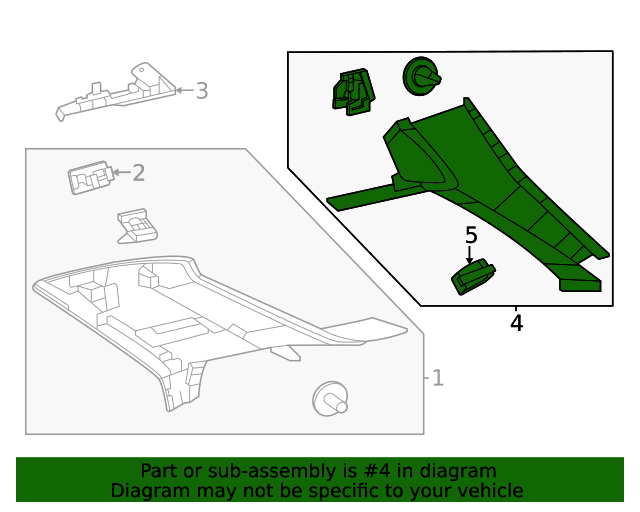 3
2
5
4
1
Part or sub-assembly is #4 in diagram
Diagram may not be specific to your vehicle