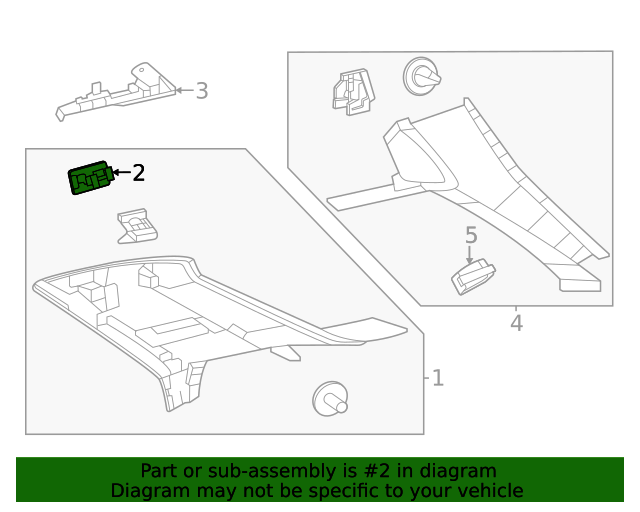 3

2

5

4

1

Part or sub-assembly is #2 in diagram
Diagram may not be specific to your vehicle