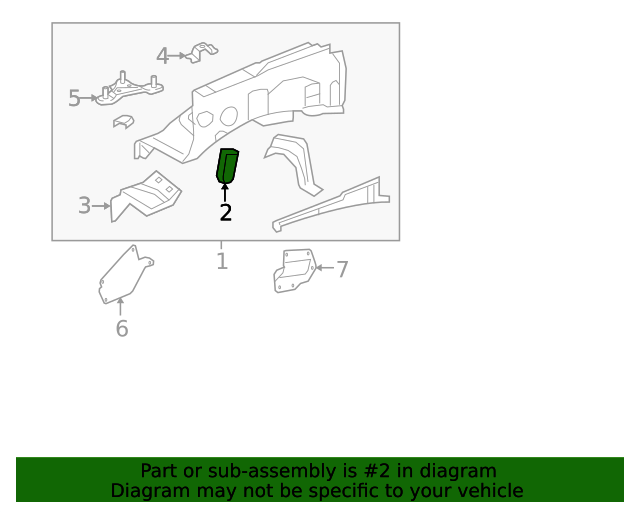 4
5
3
2
1
7
6

Part or sub-assembly is #2 in diagram
Diagram may not be specific to your vehicle