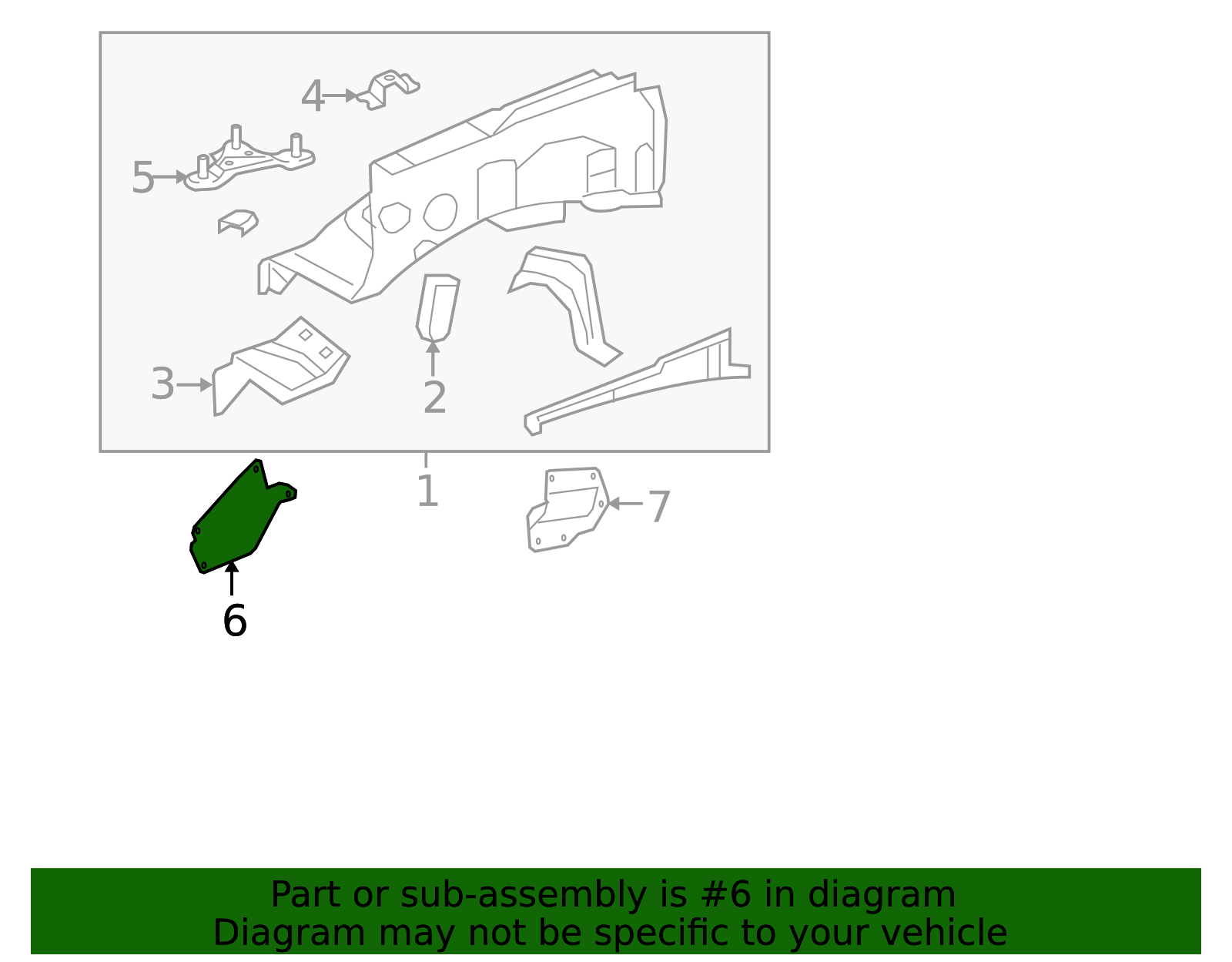 4
5
3
2
1
7
6

Part or sub-assembly is #6 in diagram
Diagram may not be specific to your vehicle