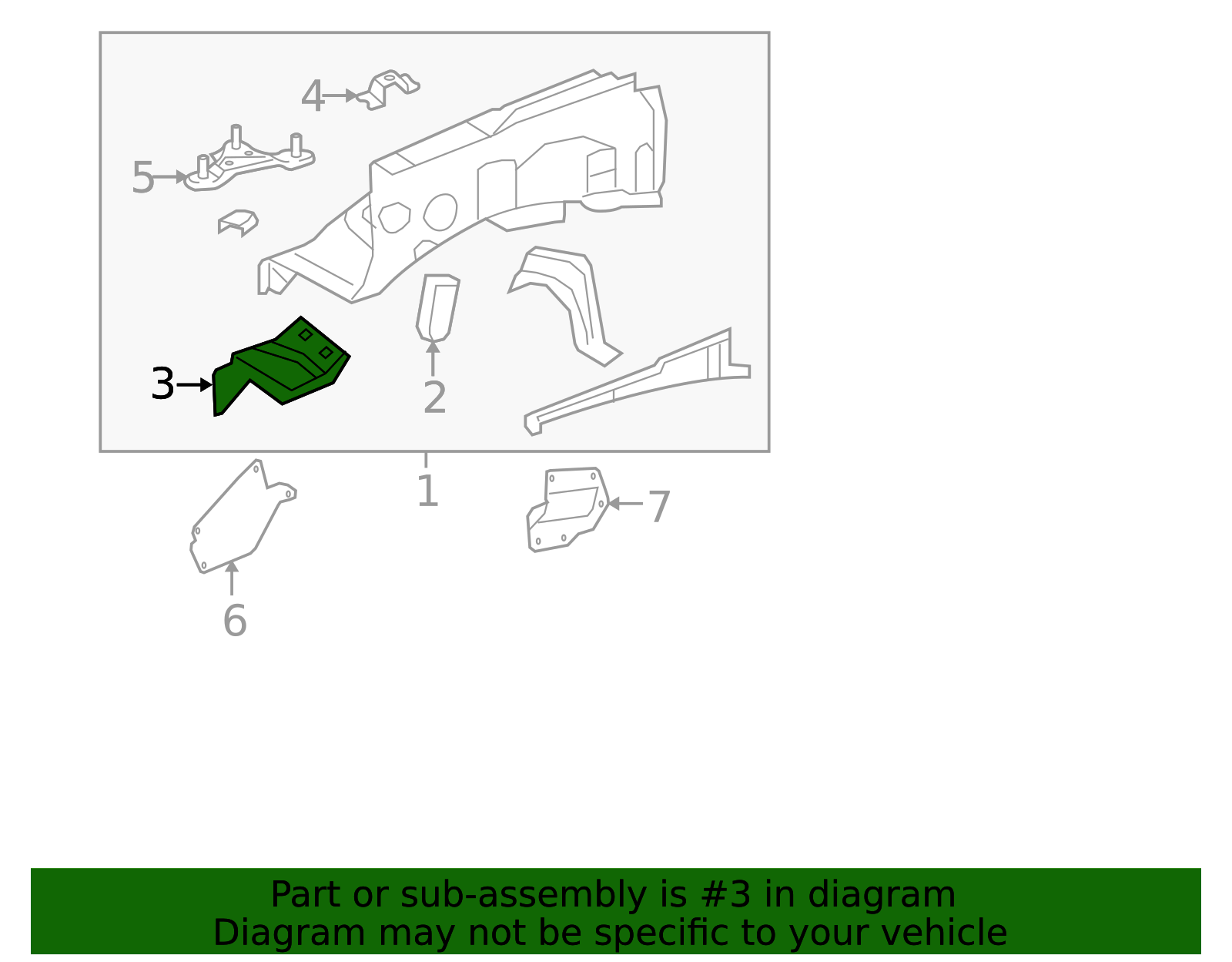 4
5
3
2
1
7
6

Part or sub-assembly is #3 in diagram
Diagram may not be specific to your vehicle