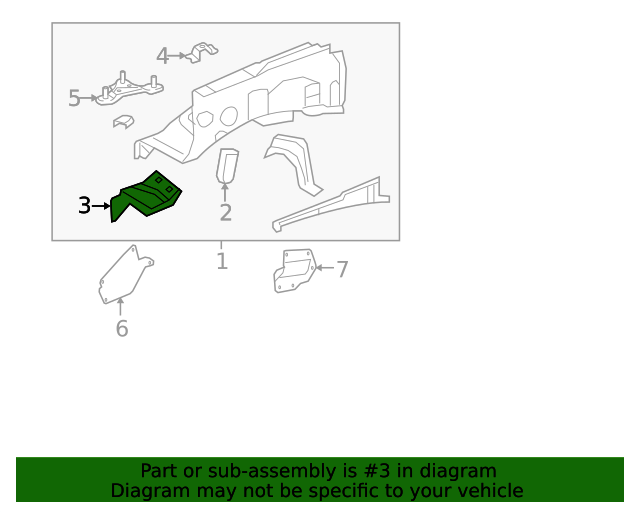 4
5
3
2
1
7
6
Part or sub-assembly is #3 in diagram
Diagram may not be specific to your vehicle