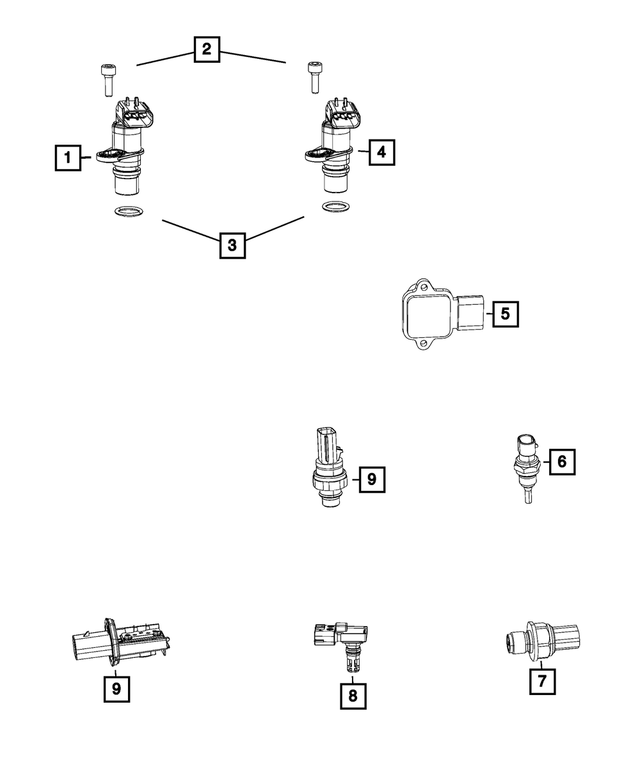 2

1

4

3

5

9

6

9

8

7