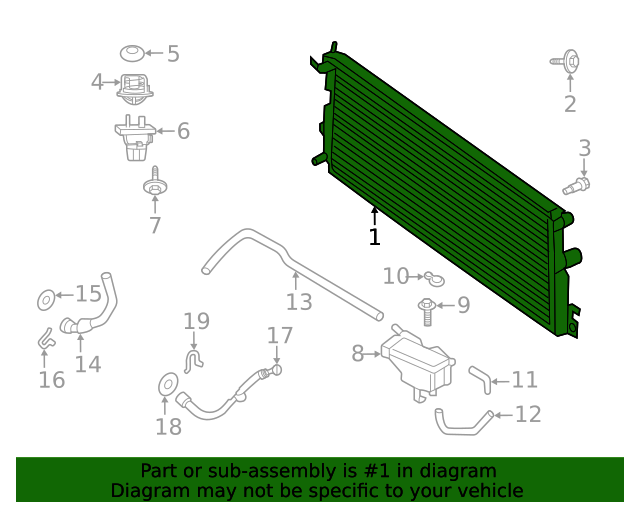 5
4
6
7
2
3
1
10
9
13
15
14
16
19
17
8
11
12
18

Part or sub-assembly is #1 in diagram
Diagram may not be specific to your vehicle