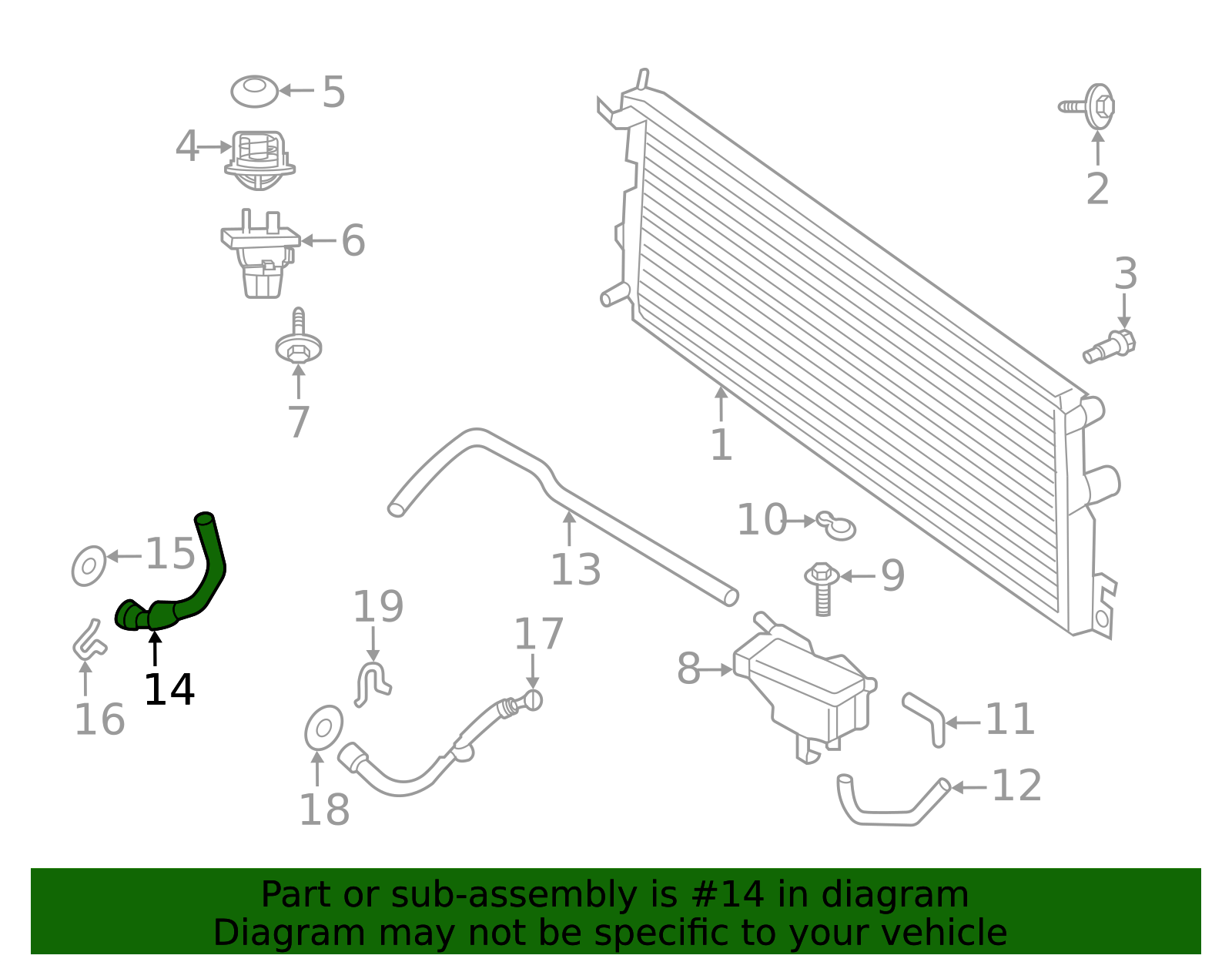 5
4
6
7
2
3
1
13
10
9
15
14
16
19
17
18
8
11
12

Part or sub-assembly is #14 in diagram
Diagram may not be specific to your vehicle