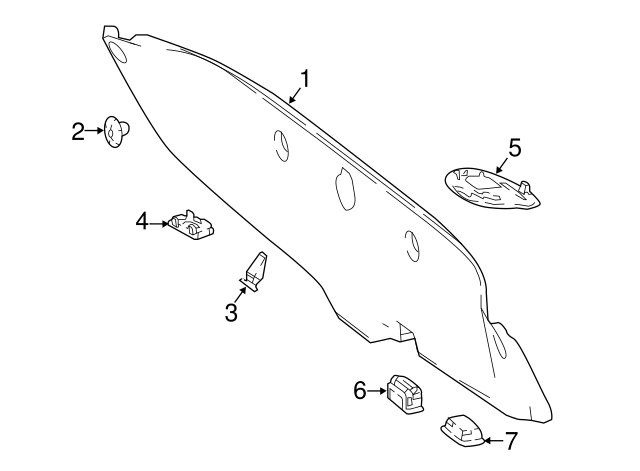 1
2
5
4
3
6
7