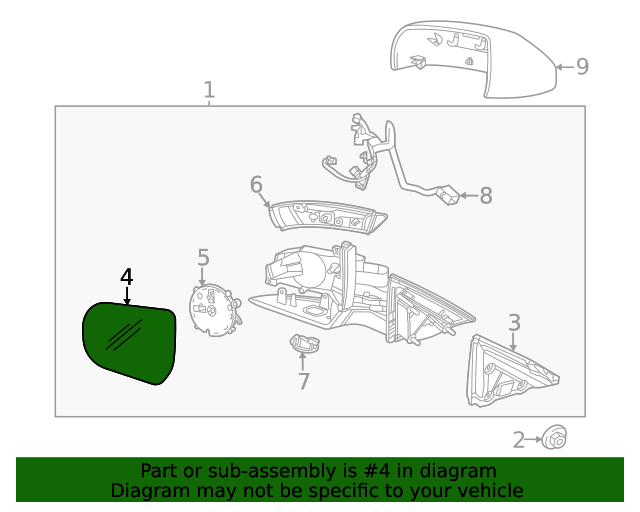 9
1
6
8
5
4
3
7
2

Part or sub-assembly is #4 in diagram
Diagram may not be specific to your vehicle