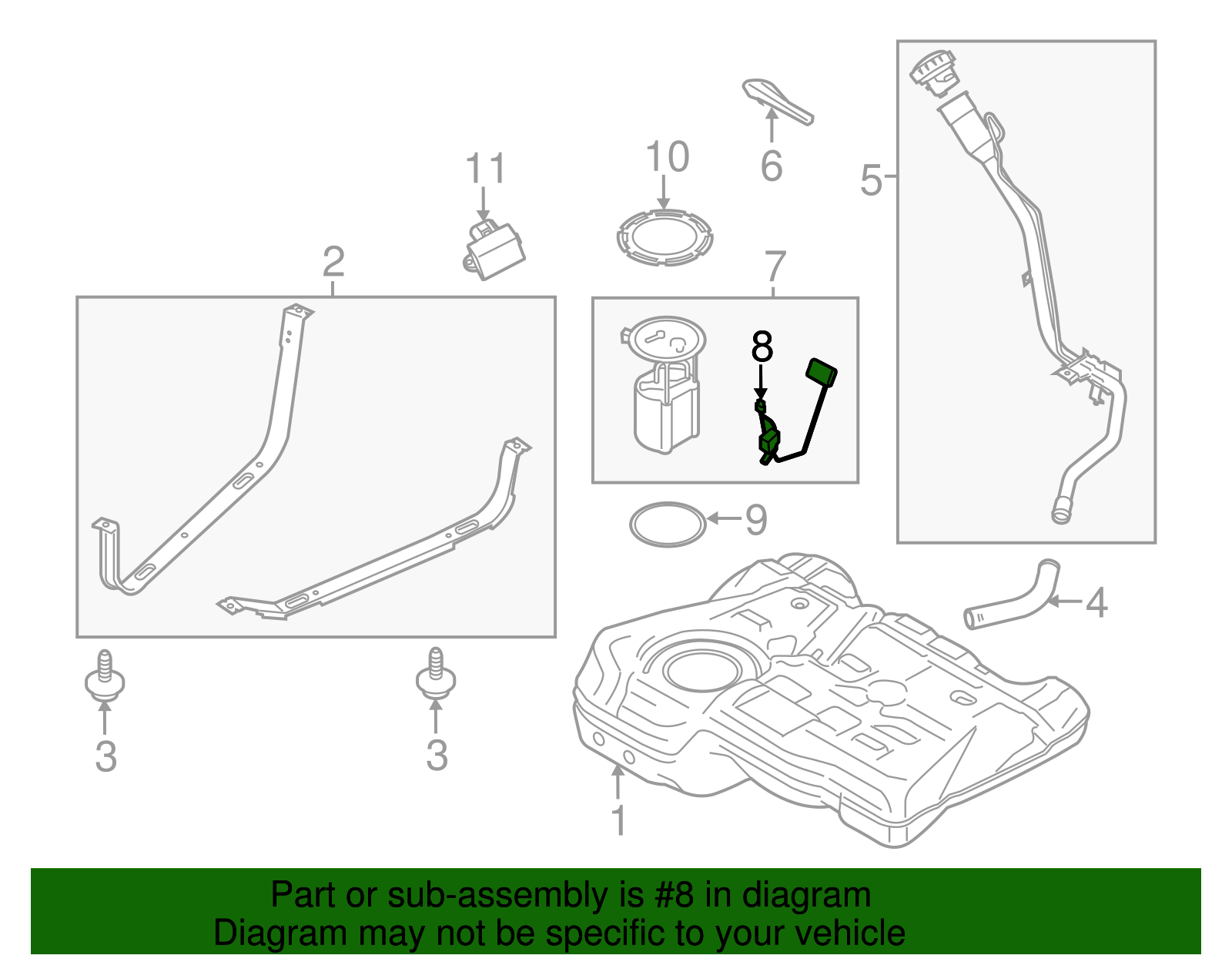 11
10
6
5
2
7
8
9
4
3
3
1

Part or sub-assembly is #8 in diagram
Diagram may not be specific to your vehicle