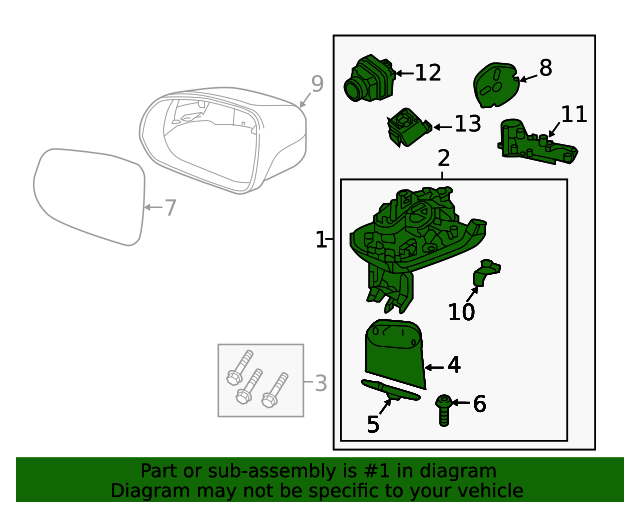 9
7
3
12
8
13
11
2
1
10
4
6
5

Part or sub-assembly is #1 in diagram
Diagram may not be specific to your vehicle