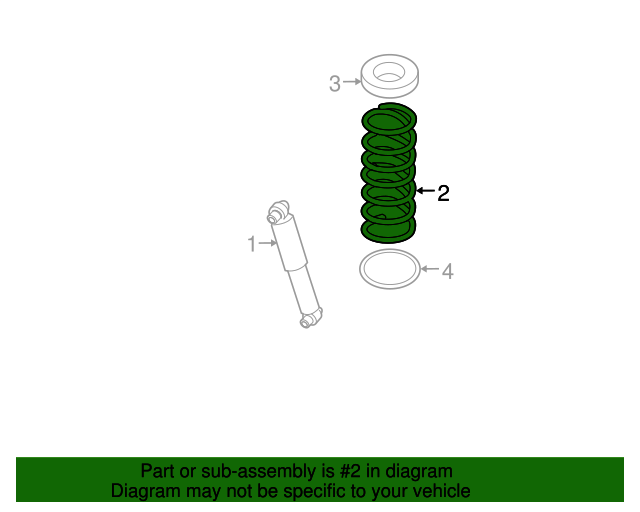 3
2
1
4

Part or sub-assembly is #2 in diagram
Diagram may not be specific to your vehicle