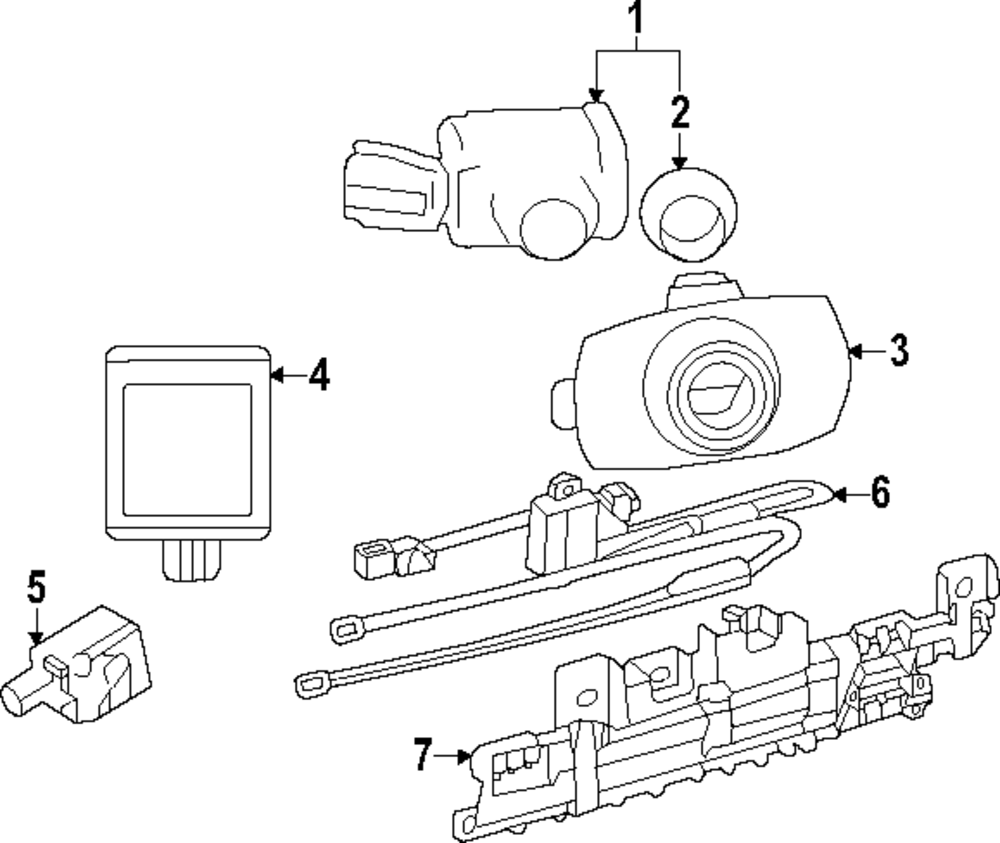 1
2
3
4
6
5
7