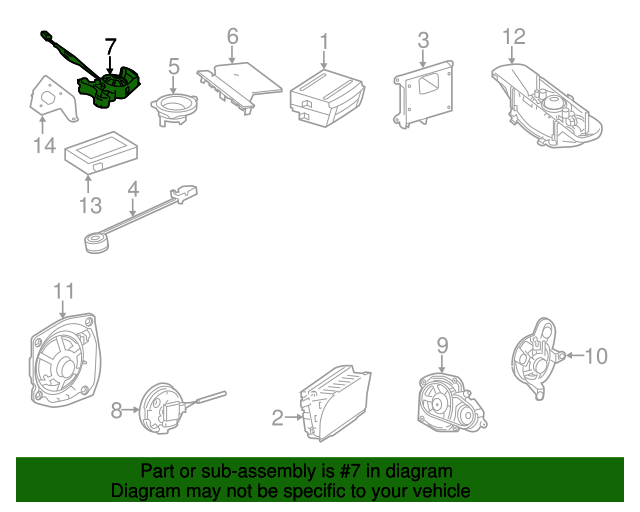 7
6
1
3
12
5
14
13
4
11
9
10
8
2

Part or sub-assembly is #7 in diagram
Diagram may not be specific to your vehicle