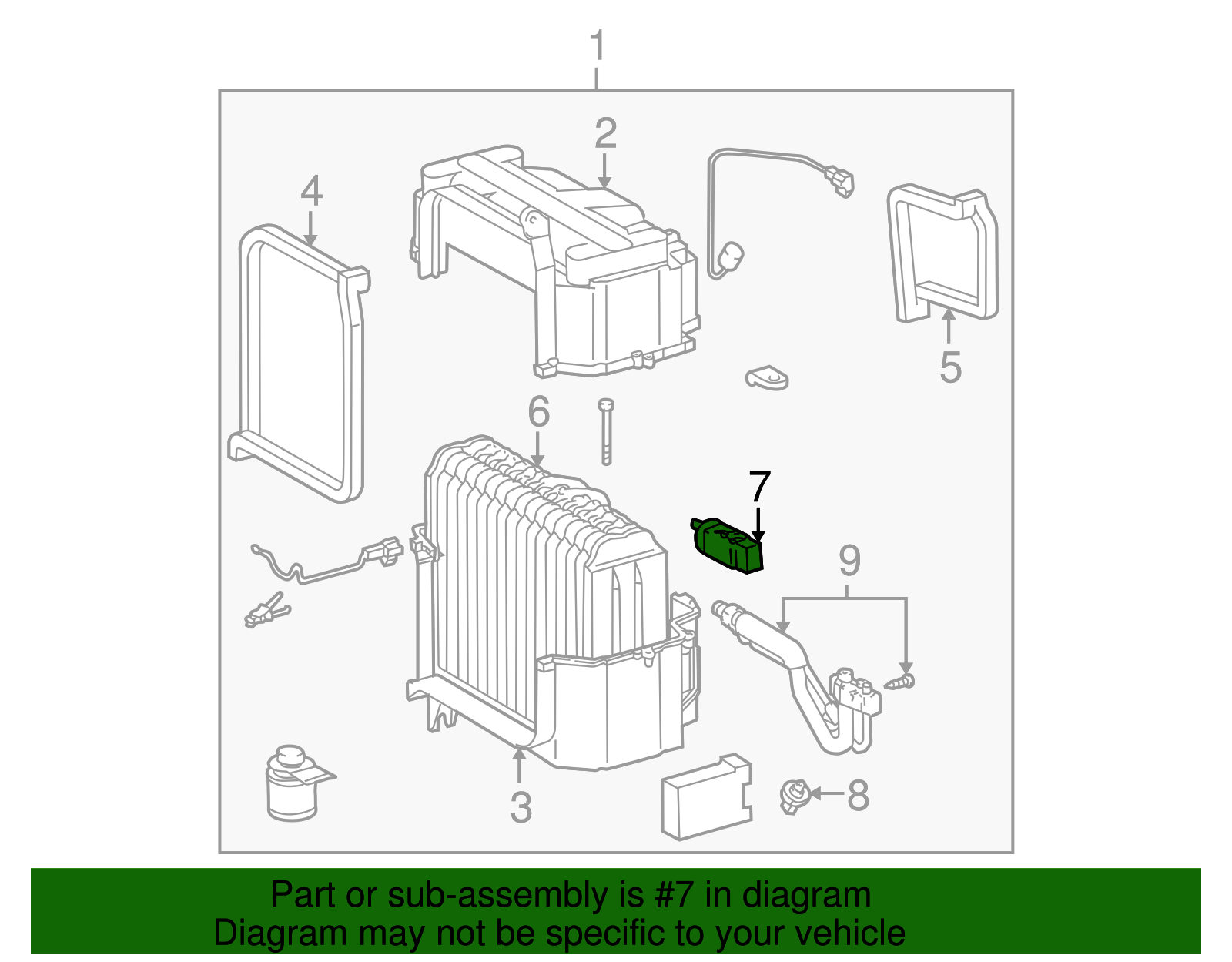 1
2
4
5
6
7
9
3
8

Part or sub-assembly is #7 in diagram
Diagram may not be specific to your vehicle