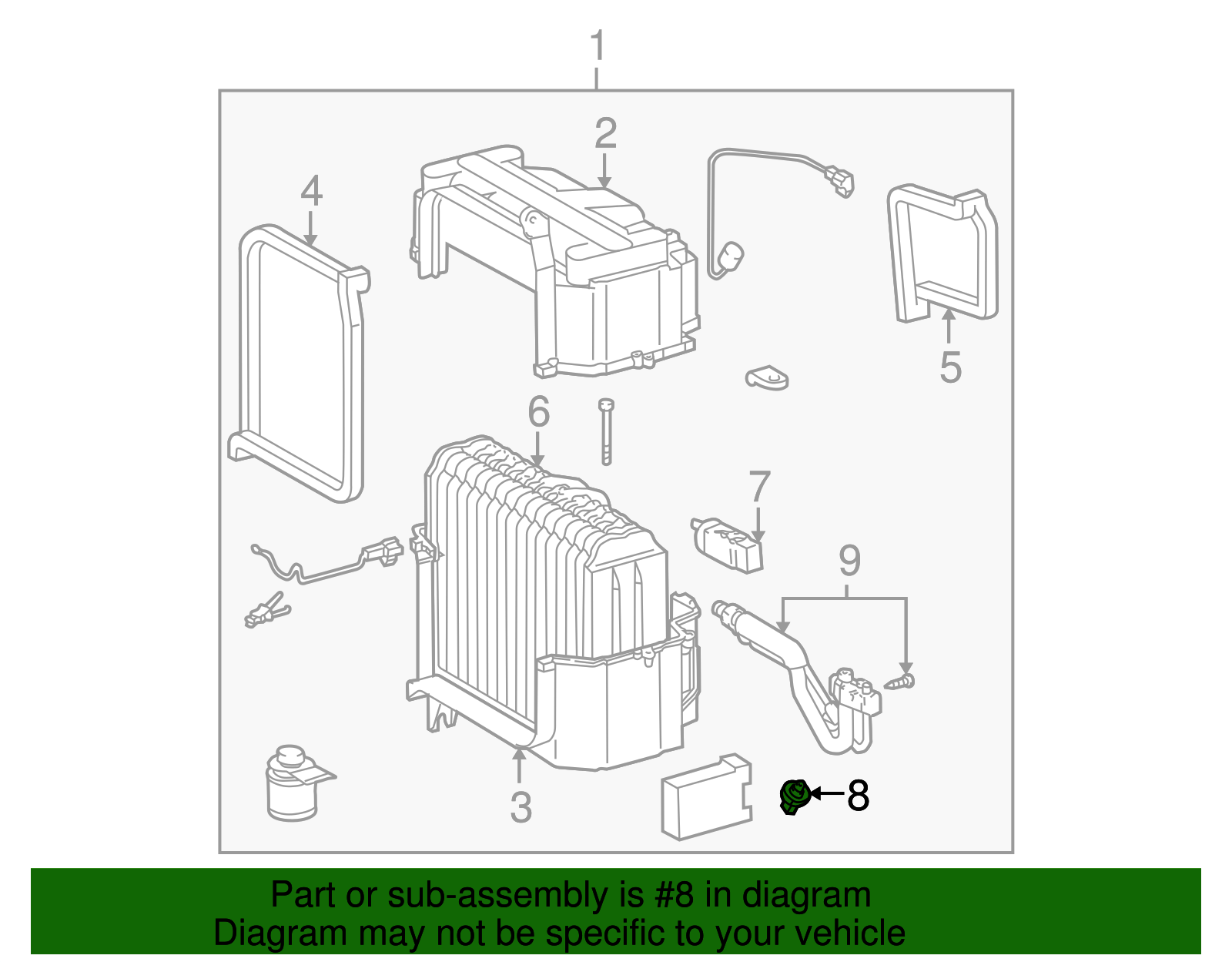 1
2
4
5
6
7
9
3
8

Part or sub-assembly is #8 in diagram
Diagram may not be specific to your vehicle