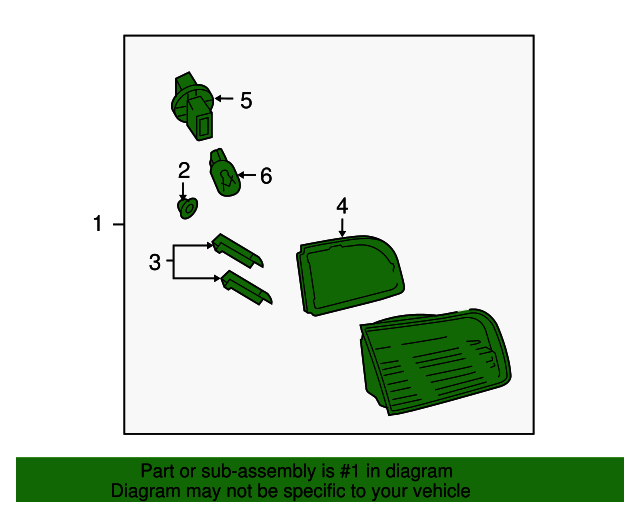 5

2

6

1

4

3

Part or sub-assembly is #1 in diagram
Diagram may not be specific to your vehicle