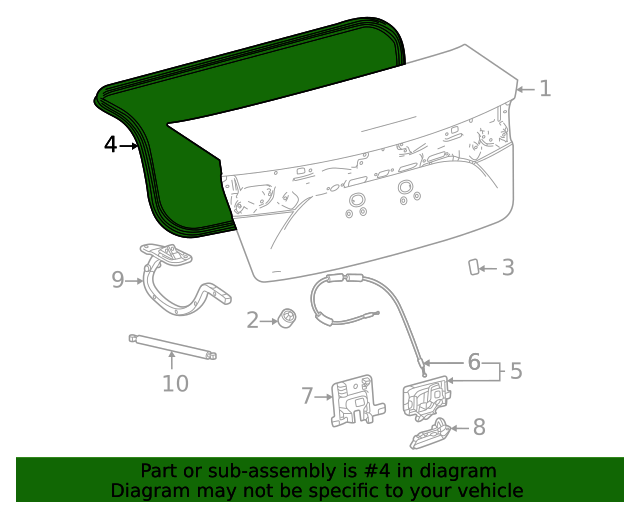 1
4
3
9
2
10
6
5
7
8

Part or sub-assembly is #4 in diagram
Diagram may not be specific to your vehicle