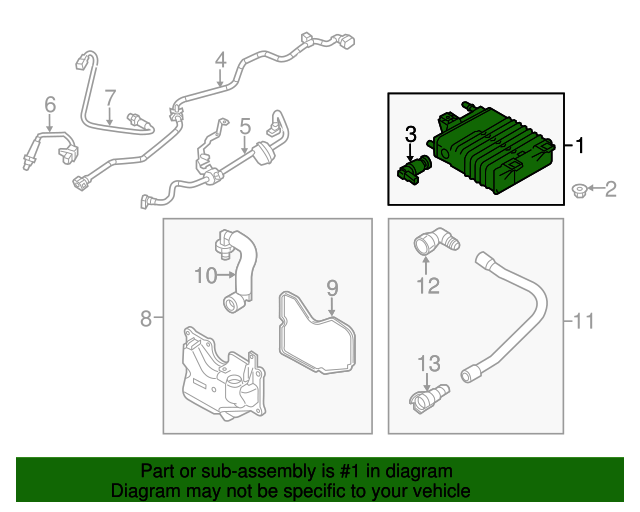 4
7
6
5
3
1
2
10
9
8
12
11
13

Part or sub-assembly is #1 in diagram
Diagram may not be specific to your vehicle