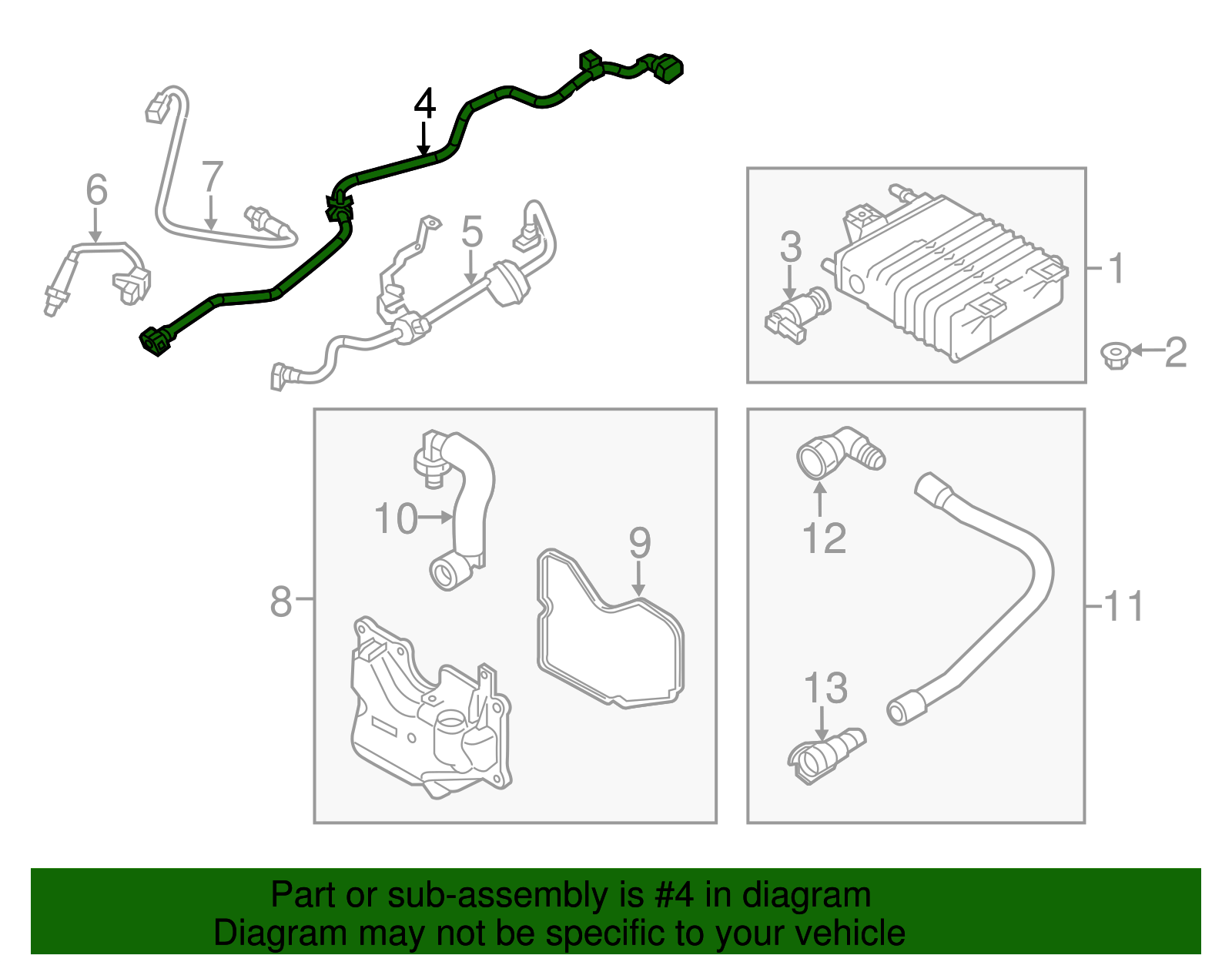 4
7
6
5
3
1
2
10
9
8
12
11
13

Part or sub-assembly is #4 in diagram
Diagram may not be specific to your vehicle