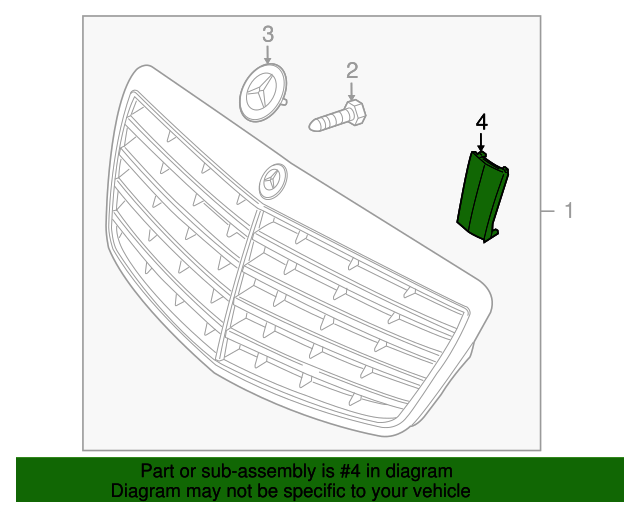 3

2

4

1

Part or sub-assembly is #4 in diagram
Diagram may not be specific to your vehicle