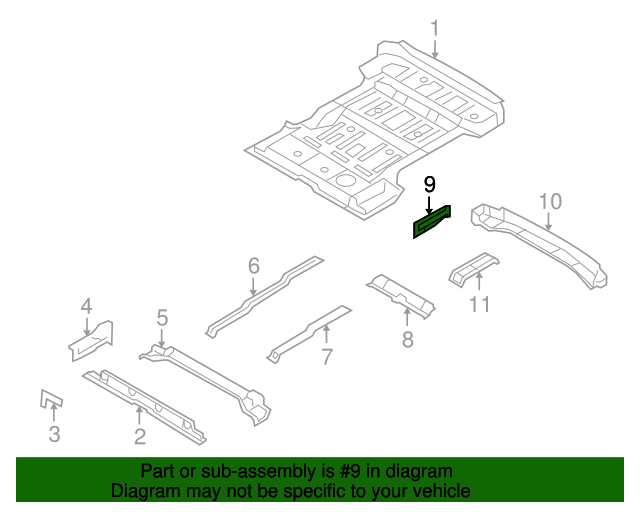 1

9

10

6

11

4

5

8

7

3

2

Part or sub-assembly is #9 in diagram
Diagram may not be specific to your vehicle