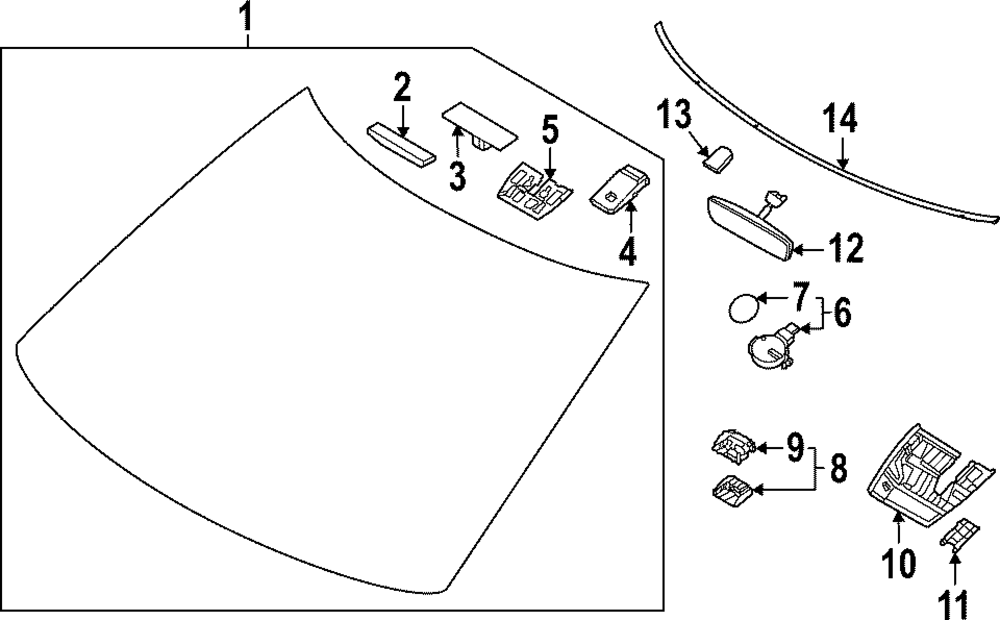 1
2
3
5
4
13
14
12
7
6
9
8
10
11