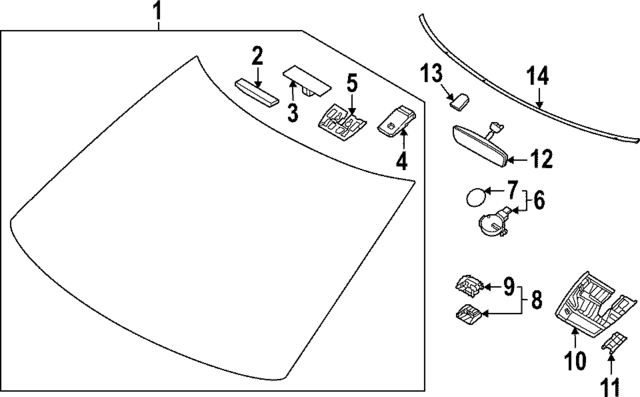 1
2
3
5
4
13
14
12
7
6
9
8
10
11