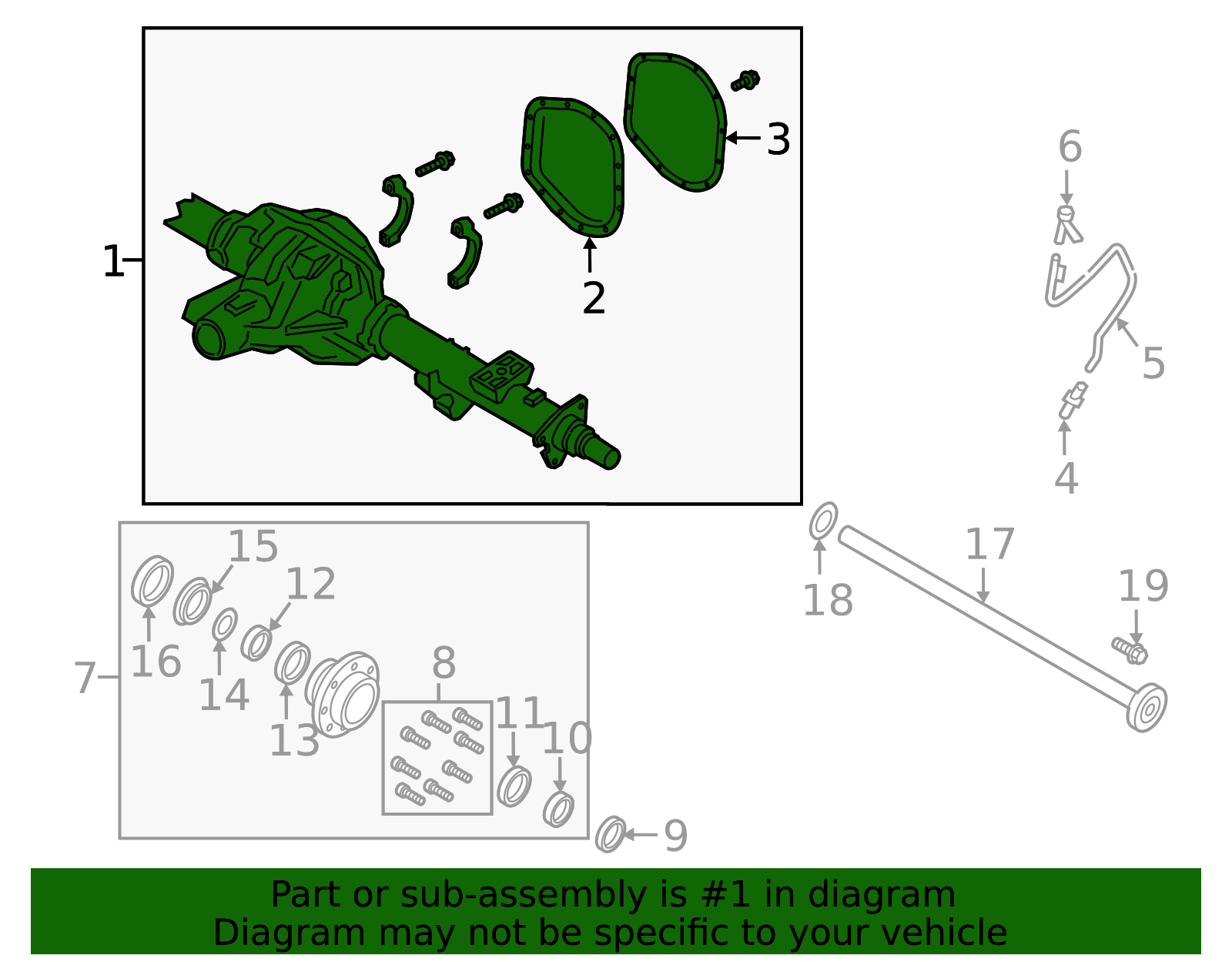 1
2
3
6
5
4
15
12
16
14
7
13
8
11
10
9
18
17
19

Part or sub-assembly is #1 in diagram
Diagram may not be specific to your vehicle