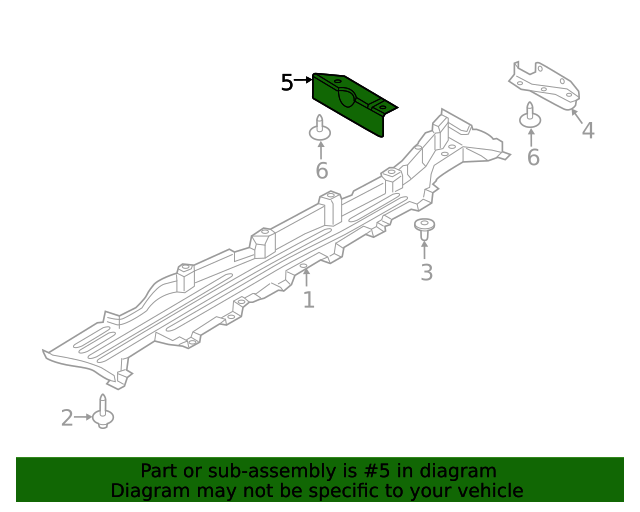 5
4
6
6
3
1
2

Part or sub-assembly is #5 in diagram
Diagram may not be specific to your vehicle